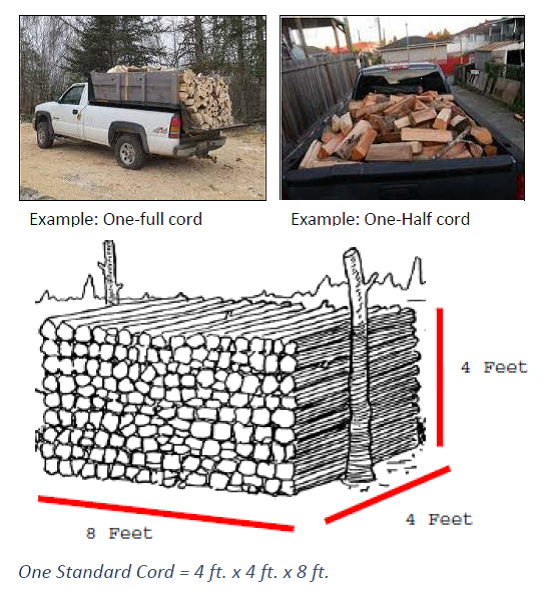 Example: One-full cord

Example: One-Half cord

4 Feet

8 Feet

4 Feet

One Standard Cord = 4 ft. x 4 ft. x 8 ft.